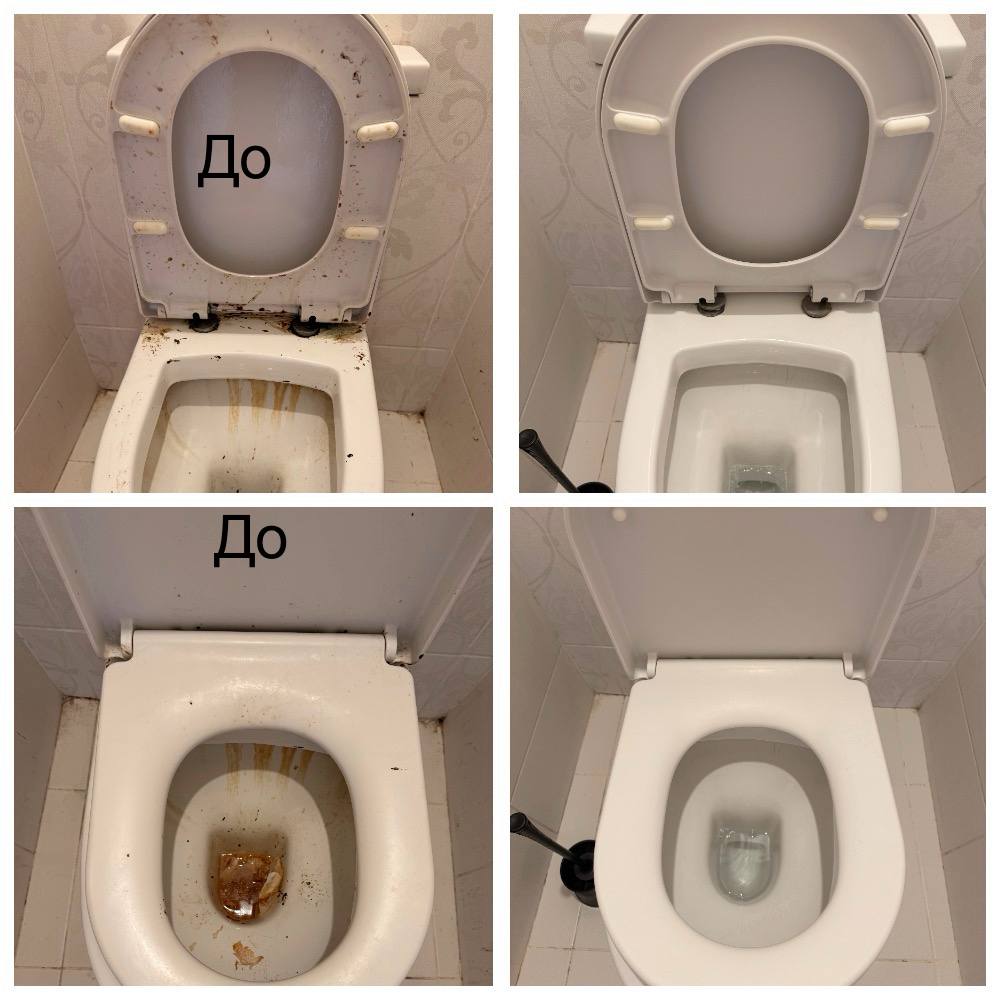 До

До